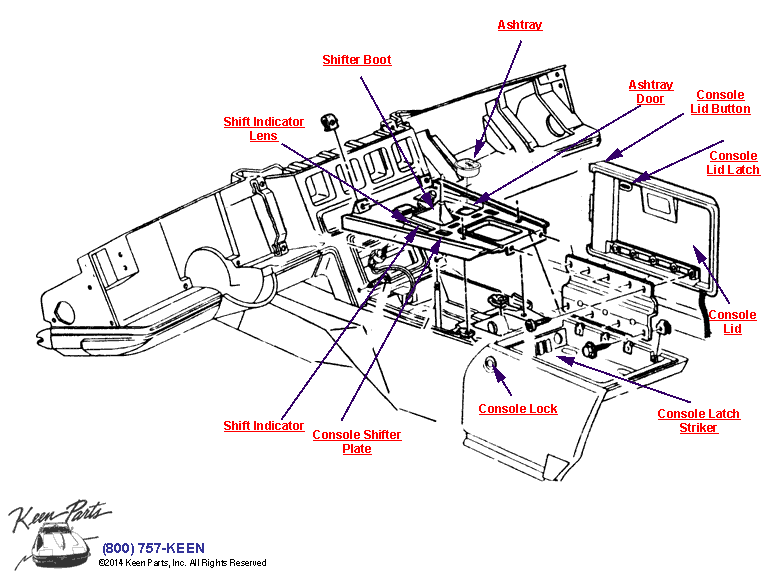 Ashtray

Shifter Boot

Ashtray Door

Console Lid Button

Shift Indicator Lens

Console Lid Latch

Console Lid

Shift Indicator

Console Shifter Plate

Console Lock

Console Latch Striker

Keen Parts

(800) 757-KEEN
©2014 Keen Parts, Inc. All Rights Reserved